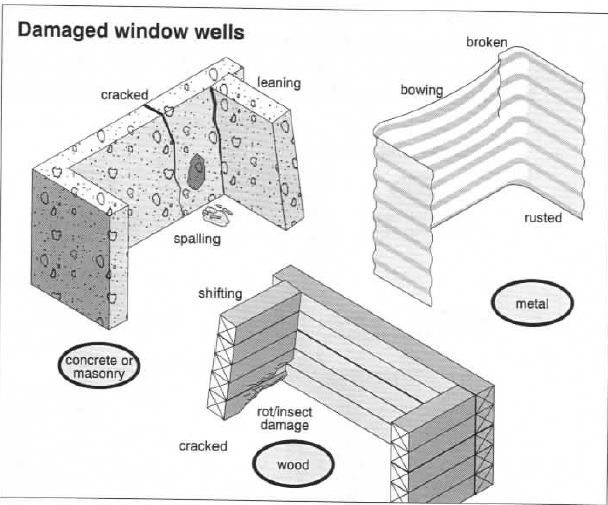 Damaged window wells

cracked

leaning

spalling

concrete or masonry

broken

bowing

rusted

metal

shifting

rot/insect damage

cracked

wood